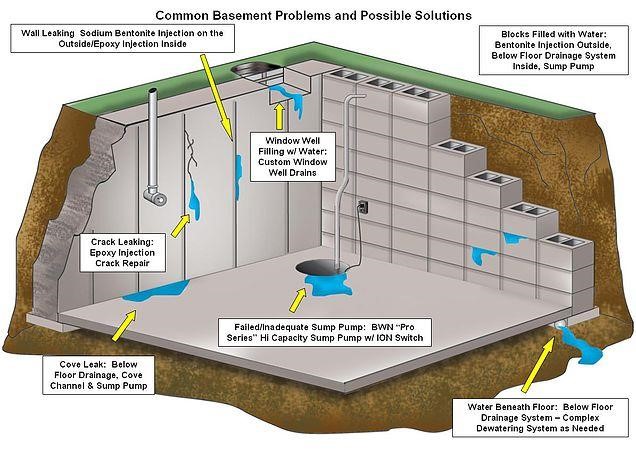 Common Basement Problems and Possible Solutions

Wall Leaking Sodium Bentonite Injection on the Outside/Epoxy Injection Inside

Blocks Filled with Water: Bentonite Injection Outside, Below Floor Drainage System Inside, Sump Pump

Window Well Filling w/ Water: Custom Window Well Drains

Crack Leaking: Epoxy Injection Crack Repair

Failed/Inadequate Sump Pump: BWN "Pro Series" Hi Capacity Sump Pump w/ ION Switch

Cove Leak: Below Floor Drainage, Cove Channel & Sump Pump

Water Beneath Floor: Below Floor Drainage System – Complex Dewatering System as Needed